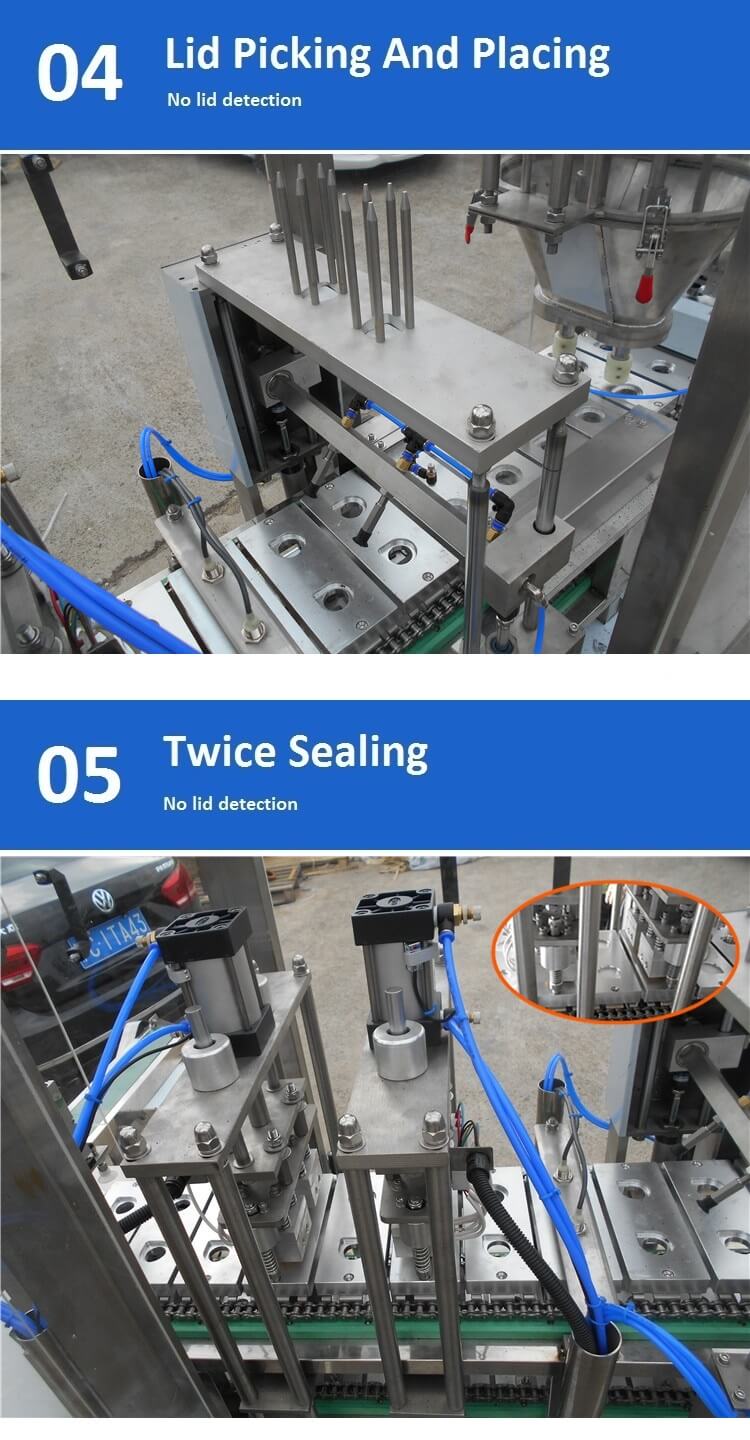 04 Lid Picking And Placing
No lid detection

05 Twice Sealing
No lid detection

C·ITA43